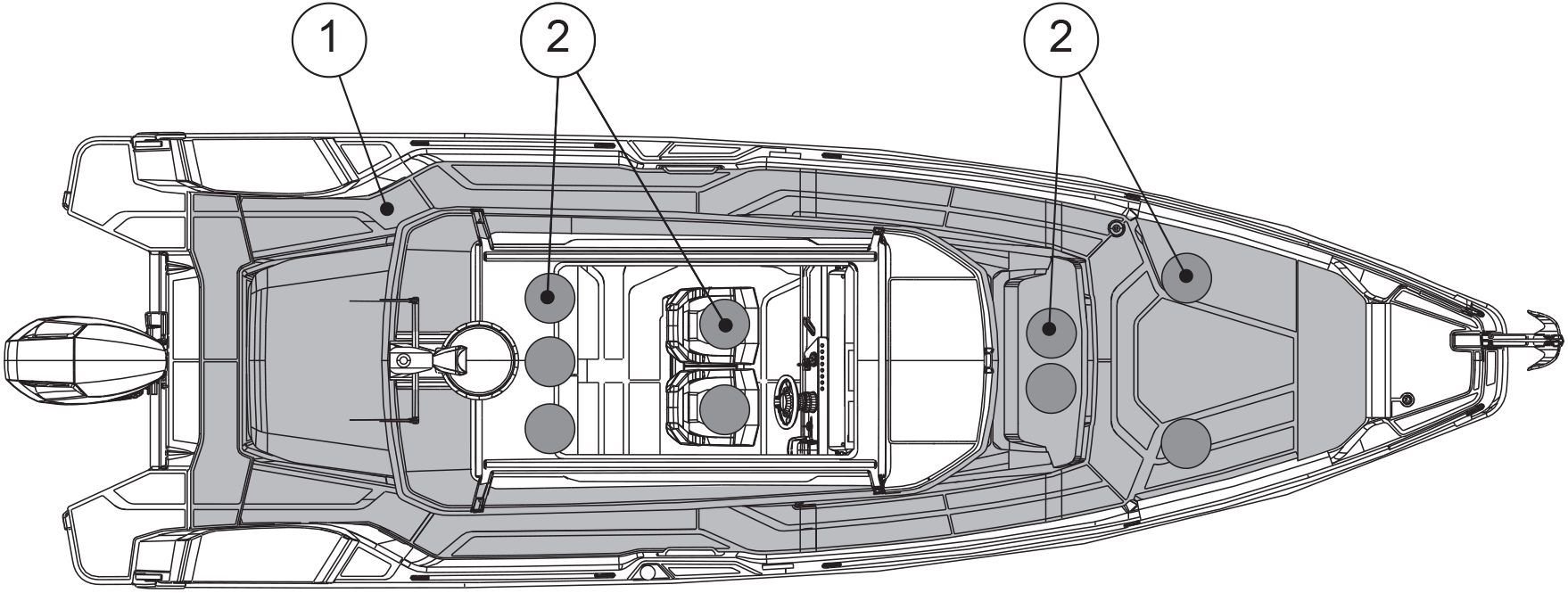 1
2
2